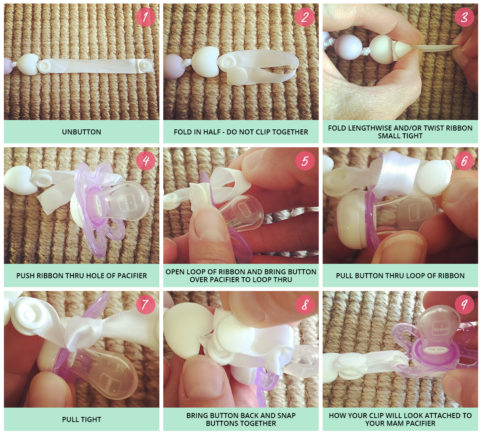 1
UNBUTTON

2
FOLD IN HALF - DO NOT CLIP TOGETHER

3
FOLD LENGTHWISE AND/OR TWIST RIBBON SMALL TIGHT

4
PUSH RIBBON THRU HOLE OF PACIFIER

5
OPEN LOOP OF RIBBON AND BRING BUTTON OVER PACIFIER TO LOOP THRU

6
PULL BUTTON THRU LOOP OF RIBBON

7
PULL TIGHT

8
BRING BUTTON BACK AND SNAP BUTTONS TOGETHER

9
HOW YOUR CLIP WILL LOOK ATTACHED TO YOUR MAM PACIFIER