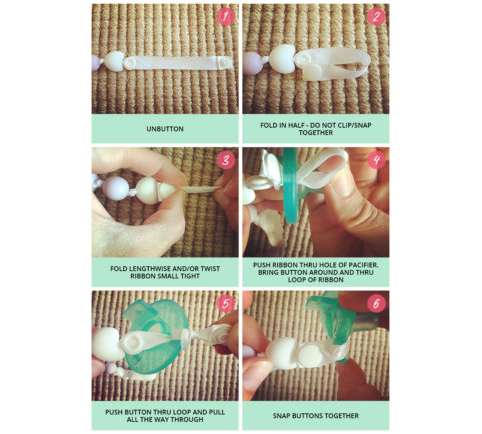 1

UNBUTTON

2

FOLD IN HALF - DO NOT CLIP/SNAP TOGETHER

3

FOLD LENGTHWISE AND/OR TWIST RIBBON SMALL TIGHT

4

PUSH RIBBON THRU HOLE OF PACIFIER. BRING BUTTON AROUND AND THRU LOOP OF RIBBON

5

PUSH BUTTON THRU LOOP AND PULL ALL THE WAY THROUGH

6

SNAP BUTTONS TOGETHER